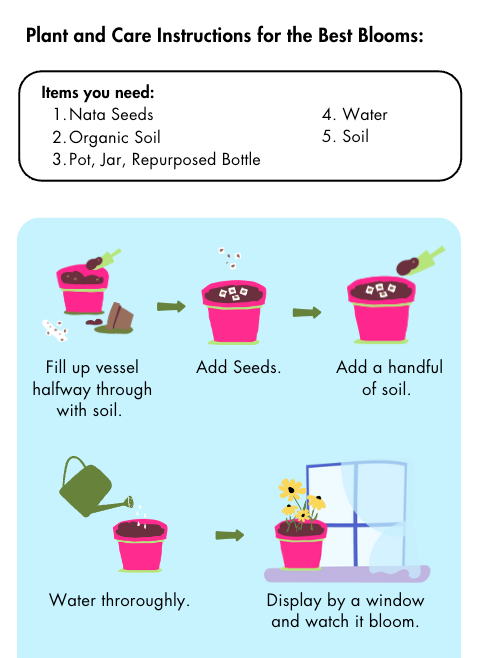 Plant and Care Instructions for the Best Blooms:

Items you need:
1. Nata Seeds
2. Organic Soil
3. Pot, Jar, Repurposed Bottle
4. Water
5. Soil

Fill up vessel halfway through with soil.

Add Seeds.

Add a handful of soil.

Water throroughly.

Display by a window and watch it bloom.